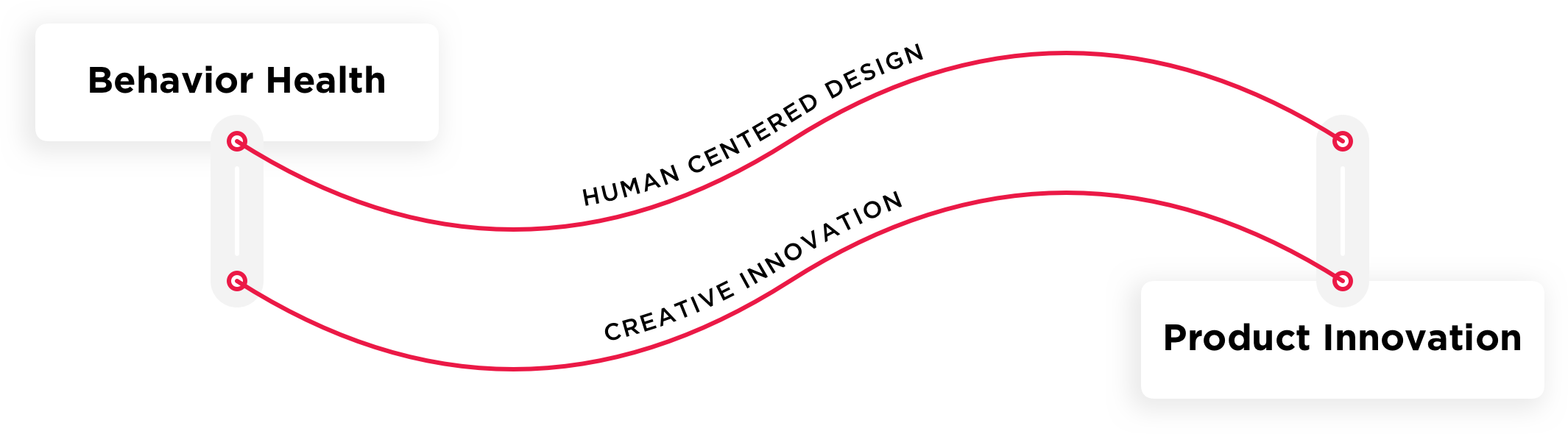 Behavior Health

HUMAN CENTERED DESIGN

CREATIVE INNOVATION

Product Innovation